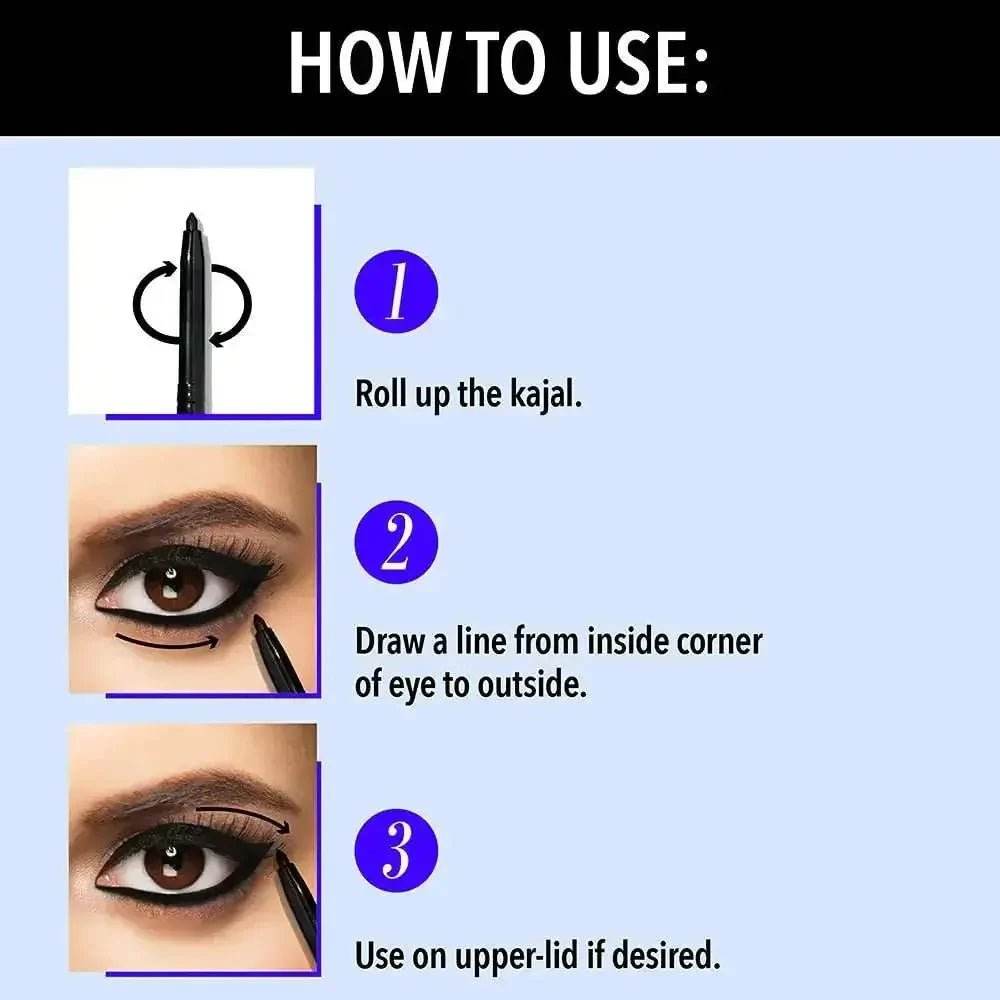 HOW TO USE:

1

Roll up the kajal.

2

Draw a line from inside corner of eye to outside.

3

Use on upper-lid if desired.