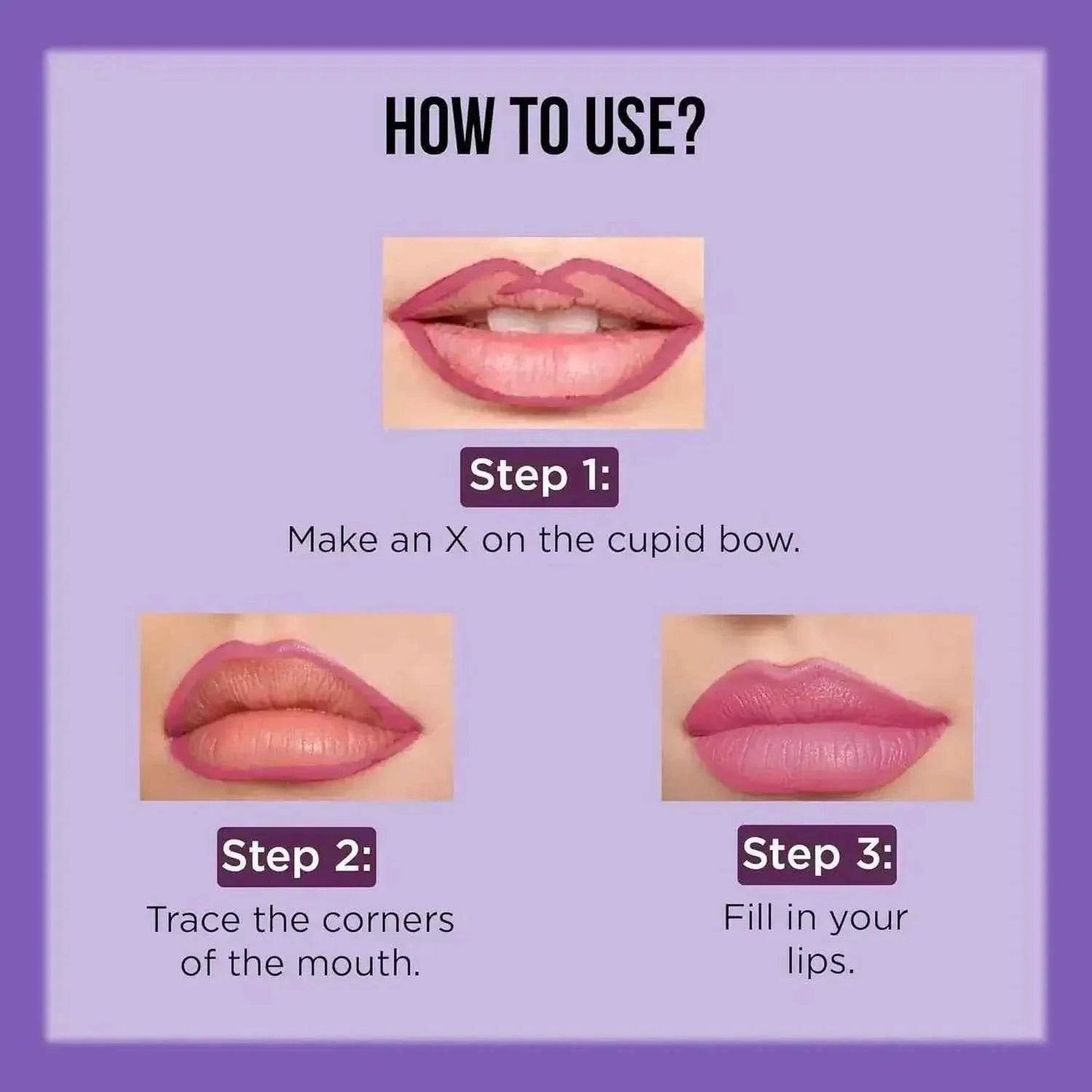 HOW TO USE?

Step 1:
Make an X on the cupid bow.

Step 2:
Trace the corners of the mouth.

Step 3:
Fill in your lips.