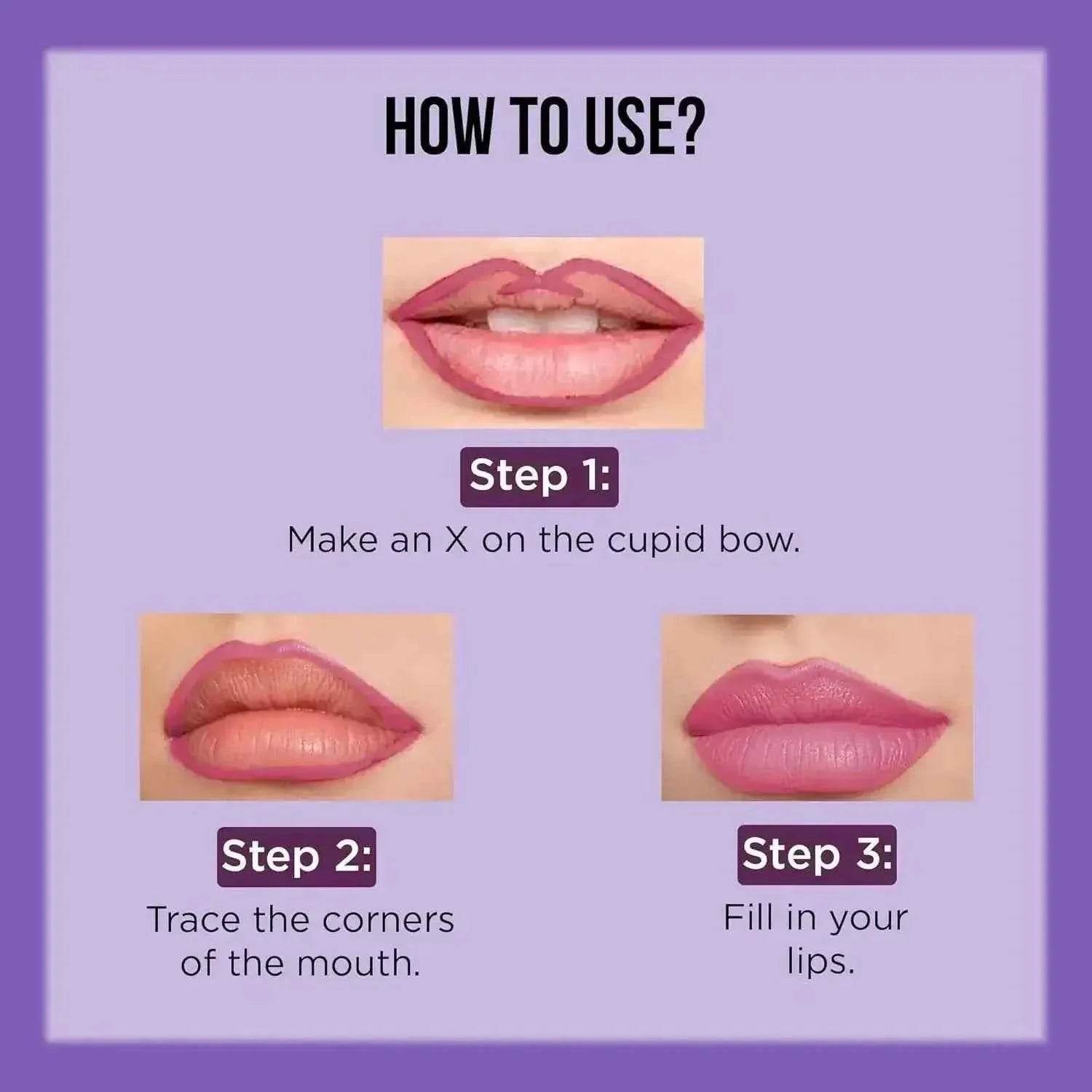 HOW TO USE?

Step 1:
Make an X on the cupid bow.

Step 2:
Trace the corners of the mouth.

Step 3:
Fill in your lips.