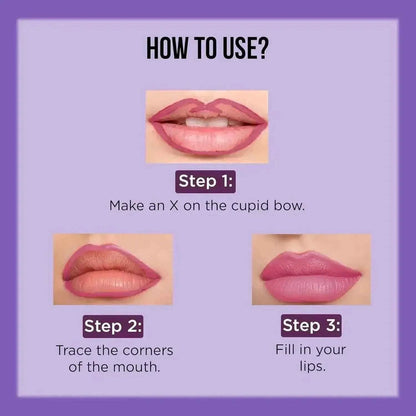 HOW TO USE?

Step 1:
Make an X on the cupid bow.

Step 2:
Trace the corners of the mouth.

Step 3:
Fill in your lips.