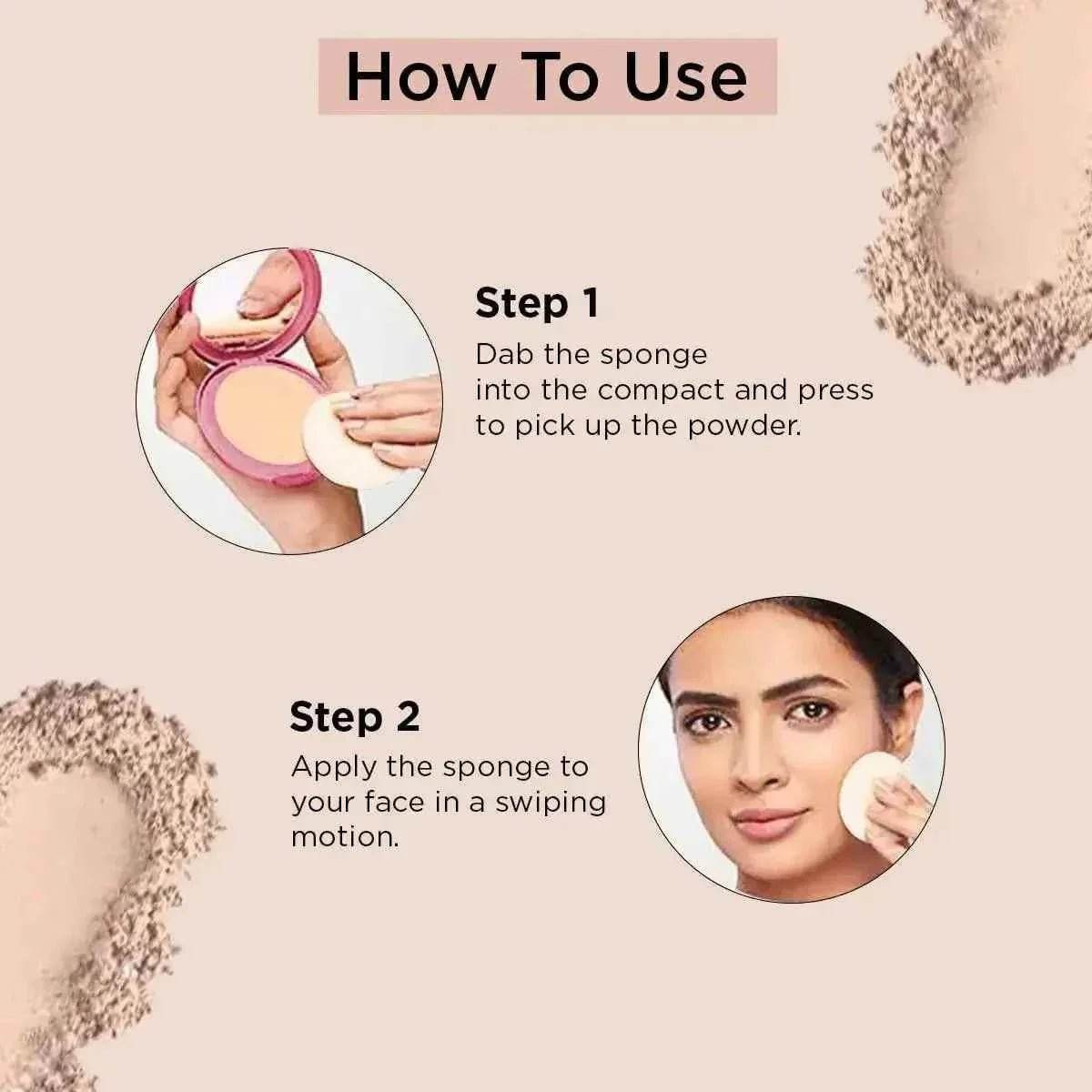 How To Use

Step 1

Dab the sponge into the compact and press to pick up the powder.

Step 2

Apply the sponge to your face in a swiping motion.