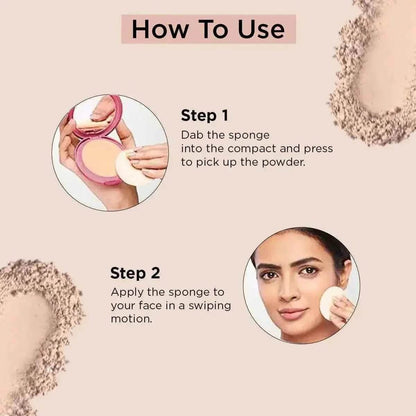 How To Use

Step 1
Dab the sponge into the compact and press to pick up the powder.

Step 2
Apply the sponge to your face in a swiping motion.