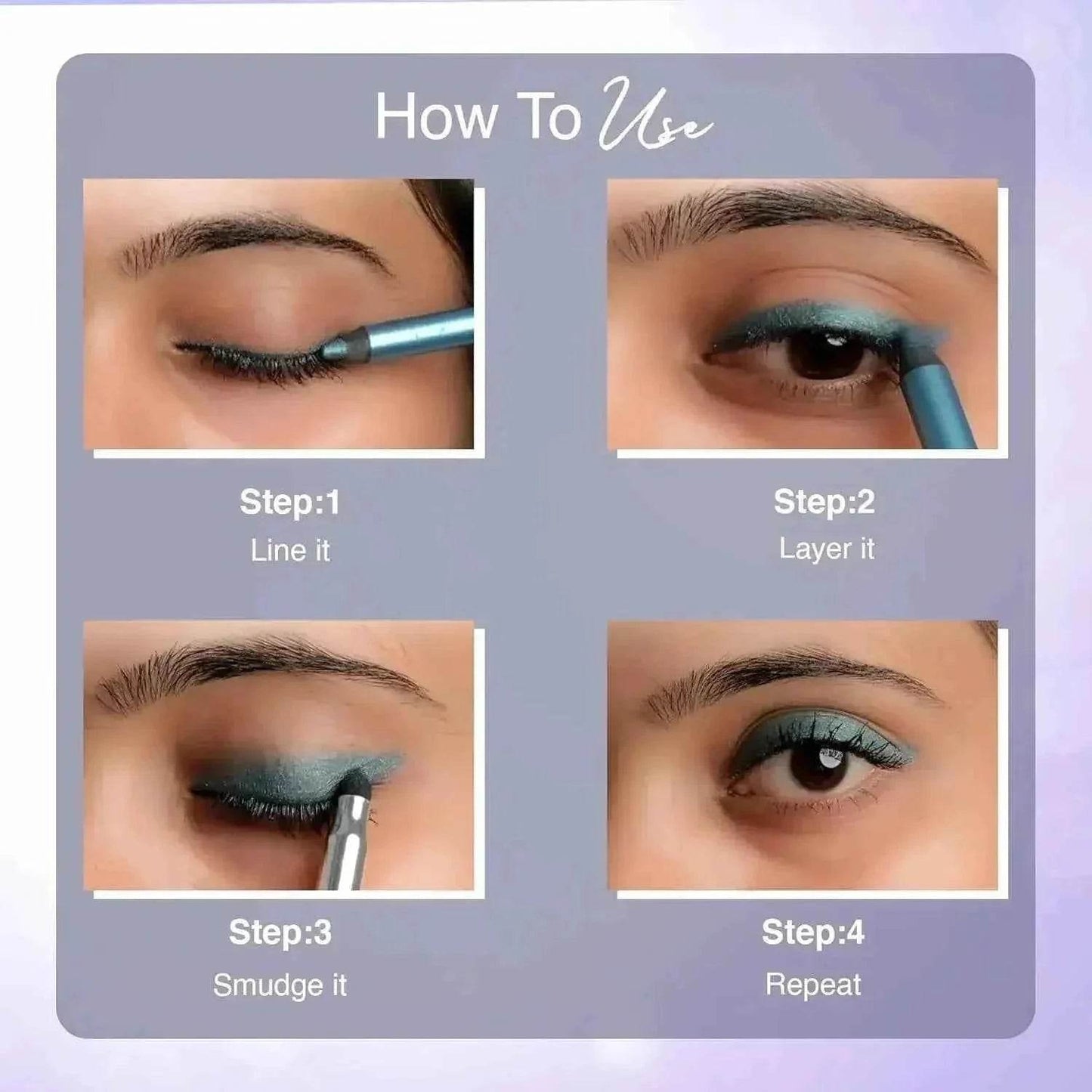 How To Use

Step:1
Line it

Step:2
Layer it

Step:3
Smudge it

Step:4
Repeat