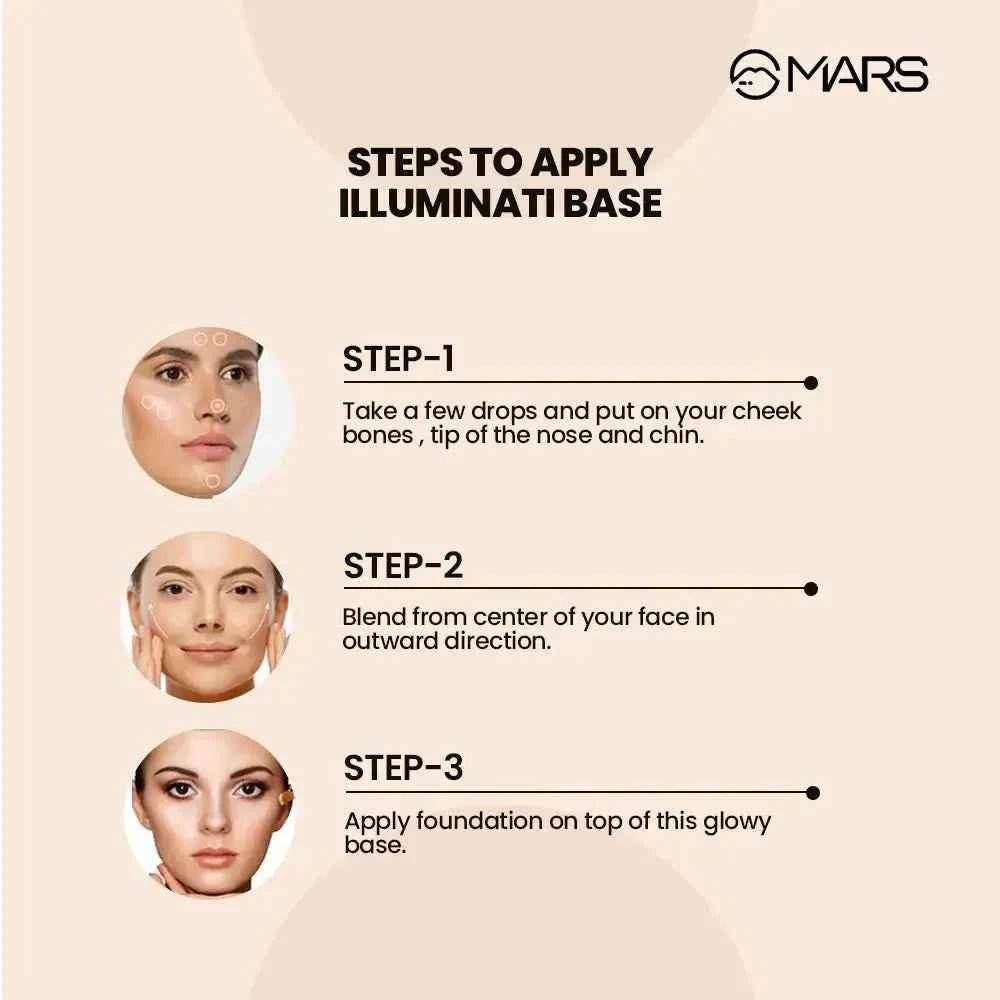 MARS

STEPS TO APPLY ILLUMINATI BASE

STEP-1

Take a few drops and put on your cheek bones , tip of the nose and chin.

STEP-2

Blend from center of your face in outward direction.

STEP-3

Apply foundation on top of this glowy base.