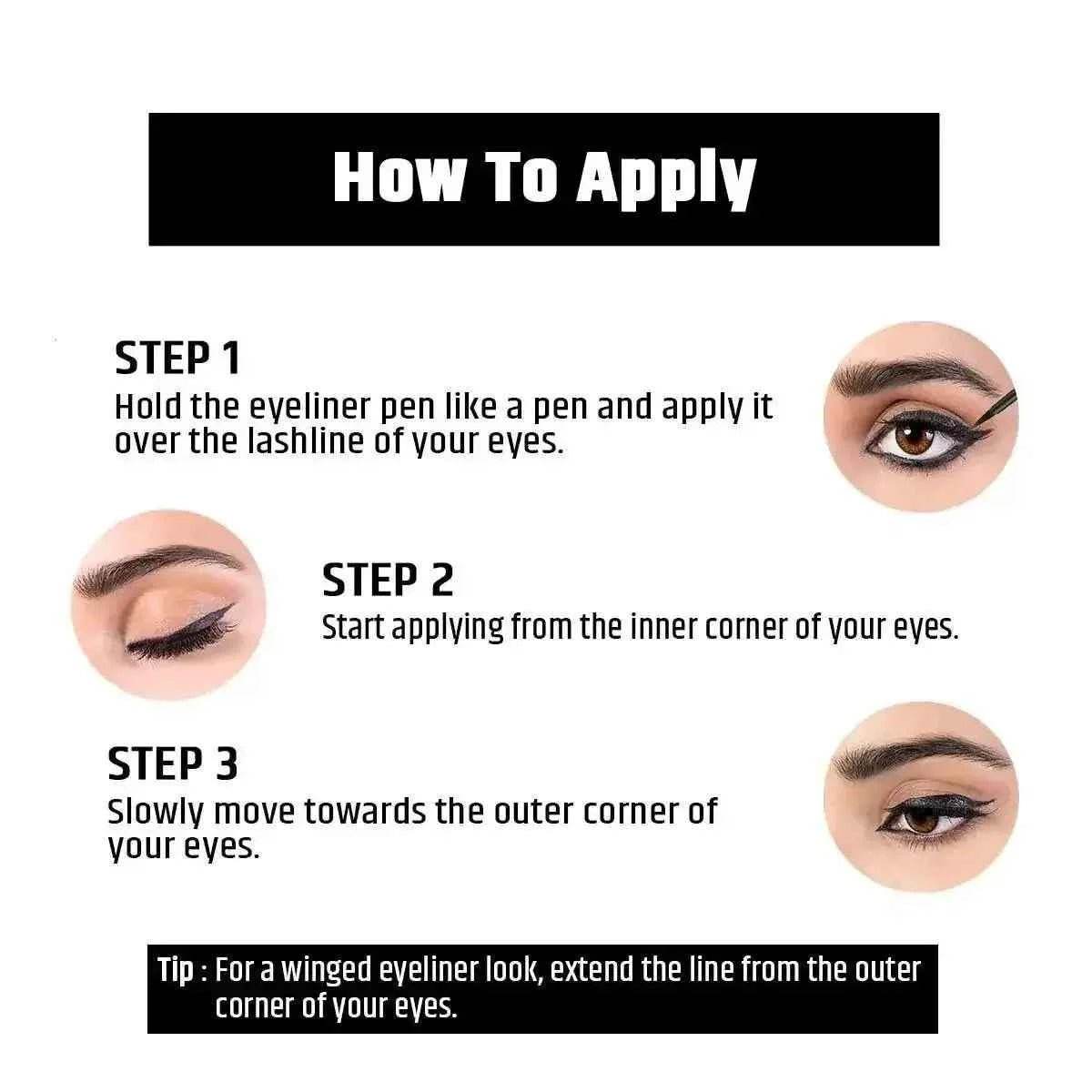 How To Apply

STEP 1
Hold the eyeliner pen like a pen and apply it over the lashline of your eyes.

STEP 2
Start applying from the inner corner of your eyes.

STEP 3
Slowly move towards the outer corner of your eyes.

Tip : For a winged eyeliner look, extend the line from the outer corner of your eyes.