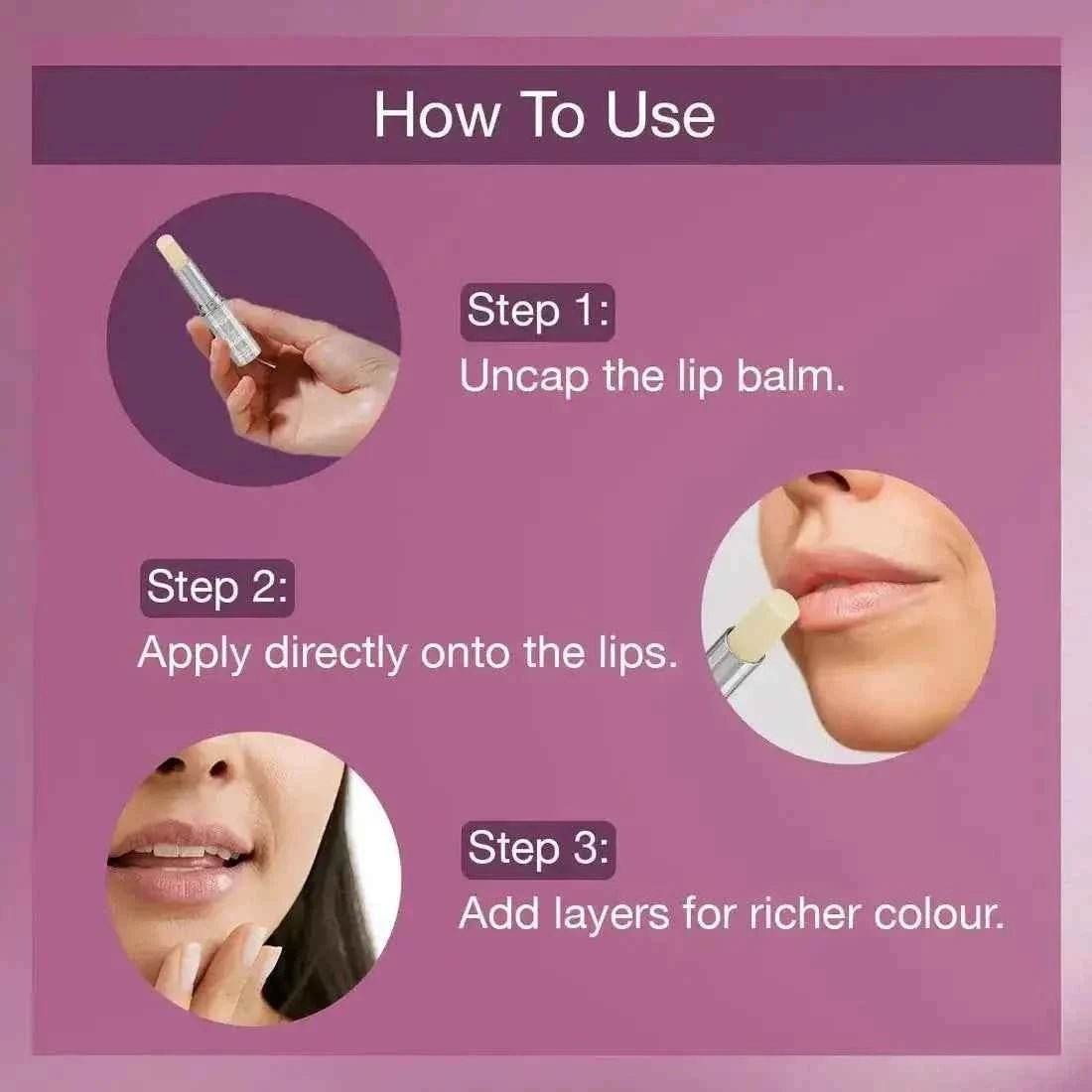 How To Use

Step 1:
Uncap the lip balm.

Step 2:
Apply directly onto the lips.

Step 3:
Add layers for richer colour.