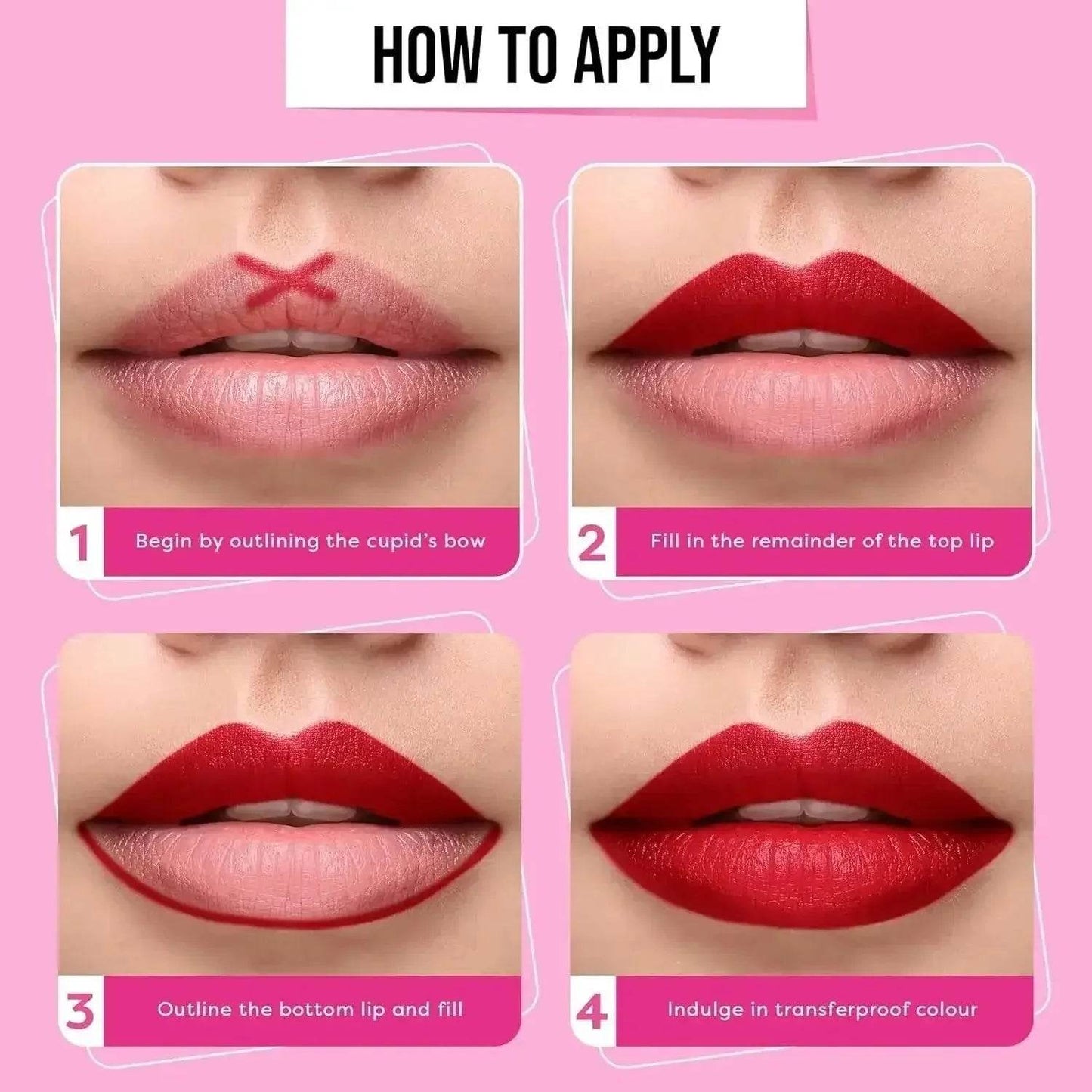 HOW TO APPLY

1 Begin by outlining the cupid's bow

2 Fill in the remainder of the top lip

3 Outline the bottom lip and fill

4 Indulge in transferproof colour