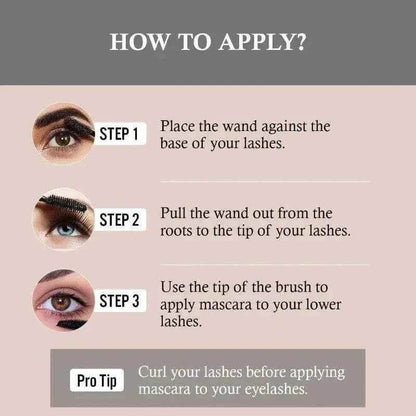 HOW TO APPLY?

STEP 1

Place the wand against the base of your lashes.

STEP 2

Pull the wand out from the roots to the tip of your lashes.

STEP 3

Use the tip of the brush to apply mascara to your lower lashes.

Pro Tip

Curl your lashes before applying mascara to your eyelashes.